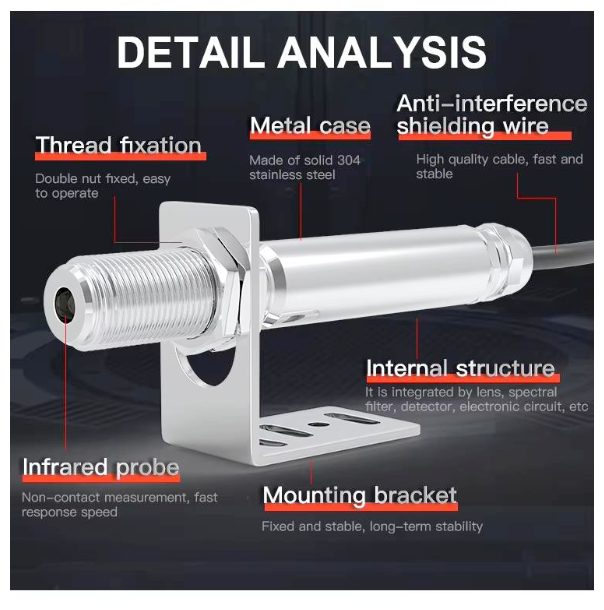 DETAIL ANALYSIS

Thread fixation

Double nut fixed, easy to operate

Metal case

Made of solid 304 stainless steel

Anti-interference shielding wire

High quality cable, fast and stable

Internal structure

It is integrated by lens, spectral filter, detector, electronic circuit, etc

Infrared probe

Non-contact measurement, fast response speed

Mounting bracket

Fixed and stable, long-term stability