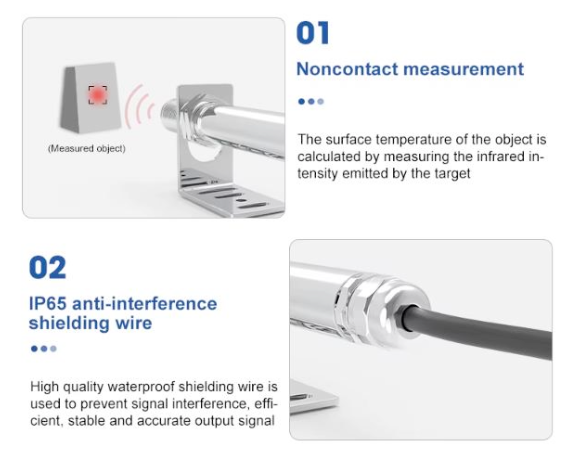 (Measured object)

01

Noncontact measurement

The surface temperature of the object is calculated by measuring the infrared intensity emitted by the target

02

IP65 anti-interference shielding wire

High quality waterproof shielding wire is used to prevent signal interference, efficient, stable and accurate output signal