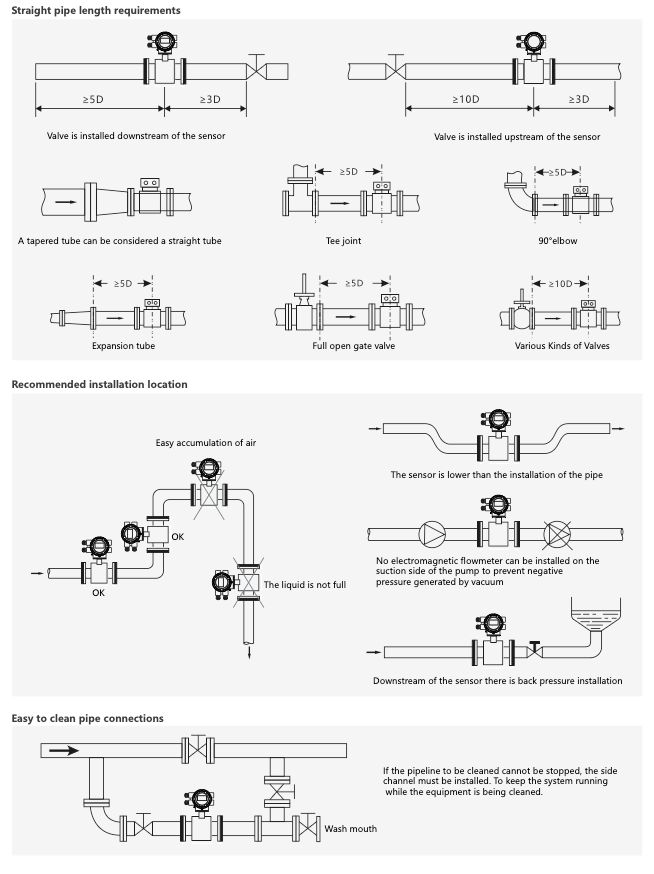 Straight pipe length requirements

≥5D ≥3D

Valve is installed downstream of the sensor

≥10D ≥3D

Valve is installed upstream of the sensor

A tapered tube can be considered a straight tube

≥5D

Tee joint

≥5D

90°elbow

≥5D

Expansion tube

≥5D

Full open gate valve

≥10D

Various Kinds of Valves

Recommended installation location

Easy accumulation of air

OK

OK

The liquid is not full

The sensor is lower than the installation of the pipe

No electromagnetic flowmeter can be installed on the suction side of the pump to prevent negative pressure generated by vacuum

Downstream of the sensor there is back pressure installation

Easy to clean pipe connections

Wash mouth

If the pipeline to be cleaned cannot be stopped, the side channel must be installed. To keep the system running while the equipment is being cleaned.